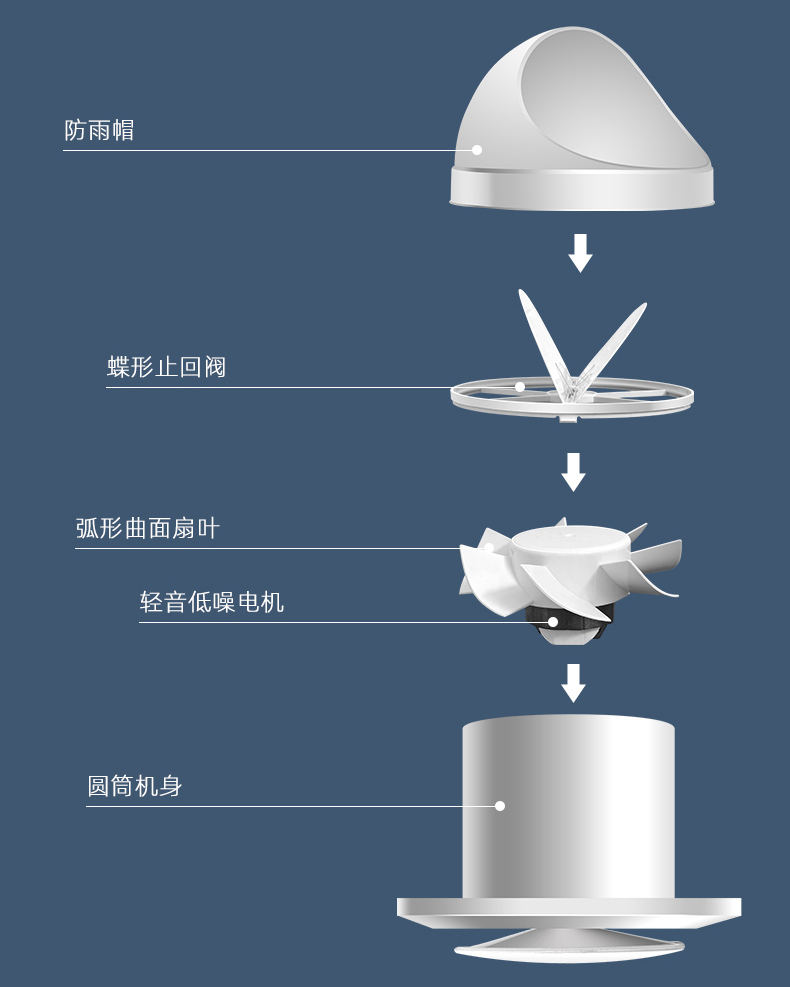 防雨帽

蝶形止回阀

弧形曲面扇叶

轻音低噪电机

圆筒机身